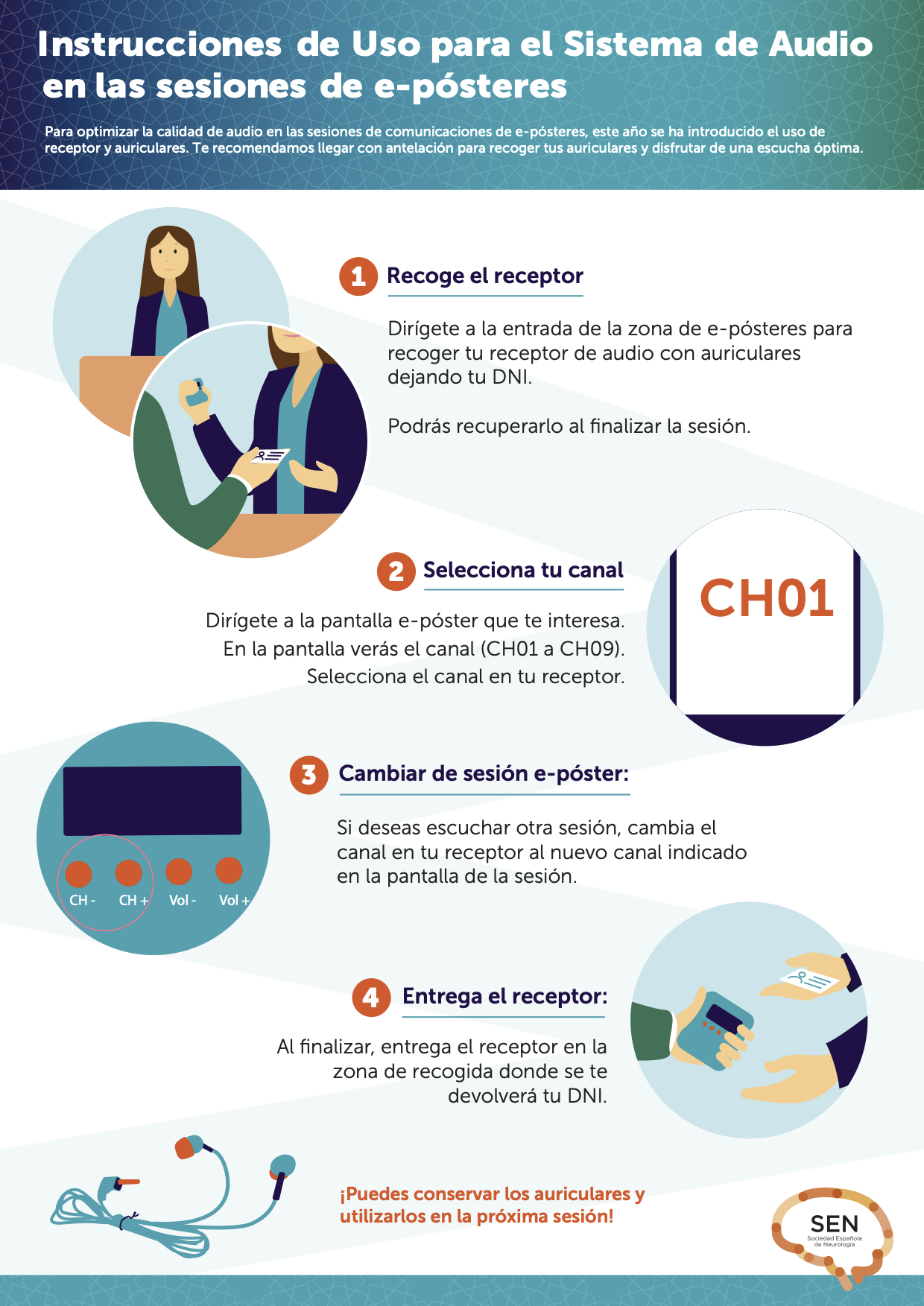 Instrucciones de Uso para el Sistema de Audio en las sesiones de e-pósteres

Para optimizar la calidad de audio en las sesiones de comunicaciones de e-pósteres, este año se ha introducido el uso de receptor y auriculares. Te recomendamos llegar con antelación para recoger tus auriculares y disfrutar de una escucha óptima.

1 Recoge el receptor

Dirígete a la entrada de la zona de e-pósteres para recoger tu receptor de audio con auriculares dejando tu DNI.

Podrás recuperarlo al finalizar la sesión.

2 Selecciona tu canal

Dirígete a la pantalla e-póster que te interesa. En la pantalla verás el canal (CH01 a CH09). Selecciona el canal en tu receptor.

CH01

3 Cambiar de sesión e-póster:

Si deseas escuchar otra sesión, cambia el canal en tu receptor al nuevo canal indicado en la pantalla de la sesión.

CH - CH + Vol - Vol +

4 Entrega el receptor:

Al finalizar, entrega el receptor en la zona de recogida donde se te devolverá tu DNI.

¡Puedes conservar los auriculares y utilizarlos en la próxima sesión!

SEN
Sociedad Española de Neurología